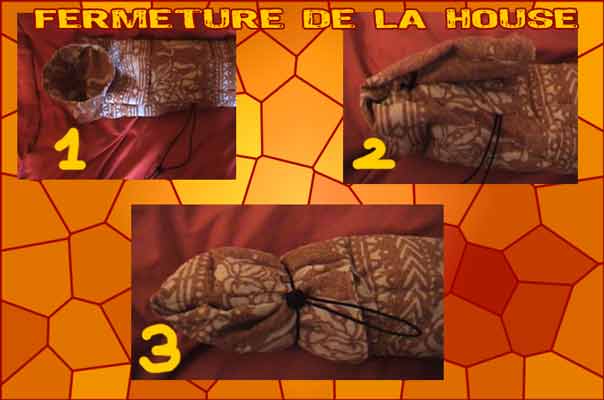 FERMETURE DE LA HOUSE

1

2

3